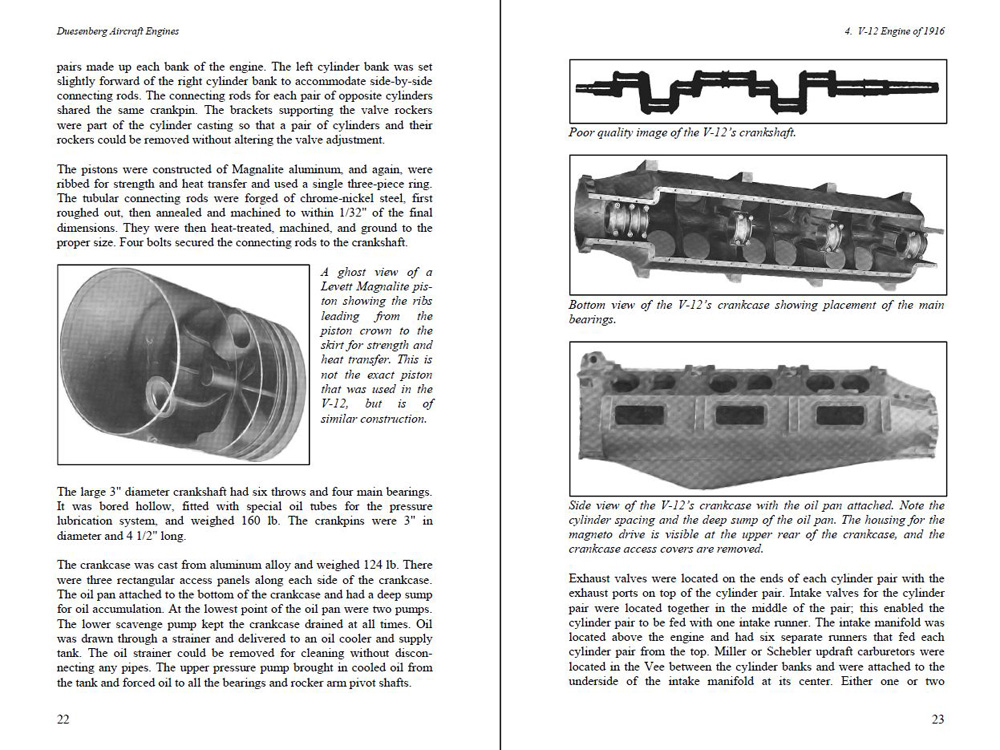 Duesenberg Aircraft Engines

pairs made up each bank of the engine. The left cylinder bank was set slightly forward of the right cylinder bank to accommodate side-by-side connecting rods. The connecting rods for each pair of opposite cylinders shared the same crankpin. The brackets supporting the valve rockers were part of the cylinder casting so that a pair of cylinders and their rockers could be removed without altering the valve adjustment.

The pistons were constructed of Magnalite aluminum, and again, were ribbed for strength and heat transfer and used a single three-piece ring. The tubular connecting rods were forged of chrome-nickel steel, first roughed out, then annealed and machined to within 1/32" of the final dimensions. They were then heat-treated, machined, and ground to the proper size. Four bolts secured the connecting rods to the crankshaft.

A ghost view of a Levett Magnalite piston showing the ribs leading from the piston crown to the skirt for strength and heat transfer. This is not the exact piston that was used in the V-12, but is of similar construction.

The large 3" diameter crankshaft had six throws and four main bearings. It was bored hollow, fitted with special oil tubes for the pressure lubrication system, and weighed 160 lb. The crankpins were 3" in diameter and 4 1/2" long.

The crankcase was cast from aluminum alloy and weighed 124 lb. There were three rectangular access panels along each side of the crankcase. The oil pan attached to the bottom of the crankcase and had a deep sump for oil accumulation. At the lowest point of the oil pan were two pumps. The lower scavenge pump kept the crankcase drained at all times. Oil was drawn through a strainer and delivered to an oil cooler and supply tank. The oil strainer could be removed for cleaning without disconnecting any pipes. The upper pressure pump brought in cooled oil from the tank and forced oil to all the bearings and rocker arm pivot shafts.

22

4. V-12 Engine of 1916

Poor quality image of the V-12's crankshaft.

Bottom view of the V-12's crankcase showing placement of the main bearings.

Side view of the V-12's crankcase with the oil pan attached. Note the cylinder spacing and the deep sump of the oil pan. The housing for the magneto drive is visible at the upper rear of the crankcase, and the crankcase access covers are removed.

Exhaust valves were located on the ends of each cylinder pair with the exhaust ports on top of the cylinder pair. Intake valves for the cylinder pair were located together in the middle of the pair; this enabled the cylinder pair to be fed with one intake runner. The intake manifold was located above the engine and had six separate runners that fed each cylinder pair from the top. Miller or Schebler updraft carburetors were located in the Vee between the cylinder banks and were attached to the underside of the intake manifold at its center. Either one or two

23