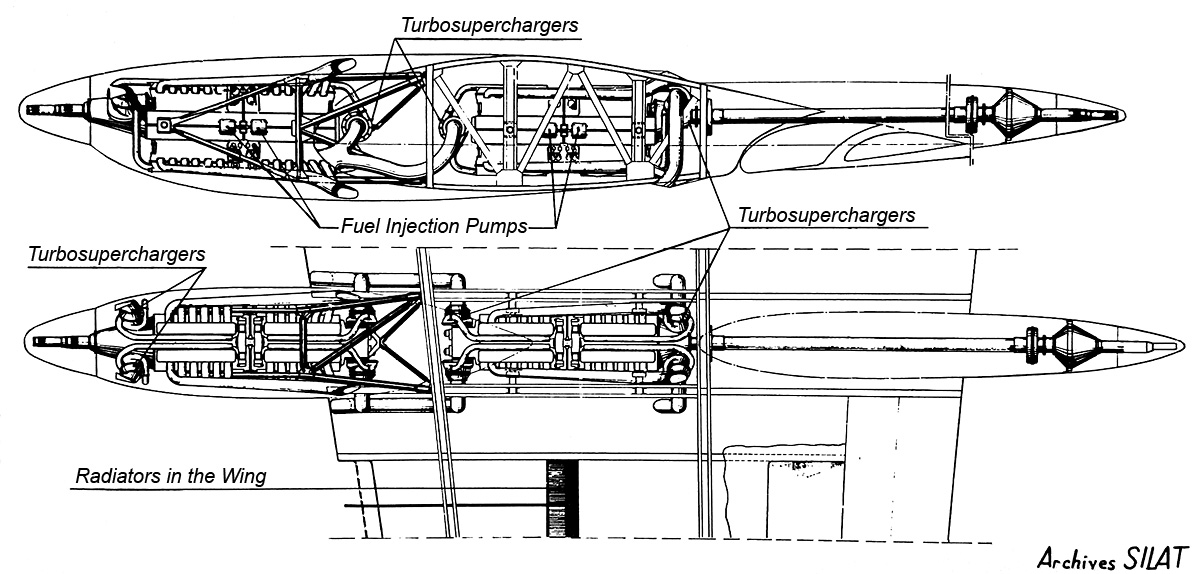 Turbosuperchargers

Fuel Injection Pumps

Turbosuperchargers

Turbosuperchargers

Radiators in the Wing

Archives SILAT