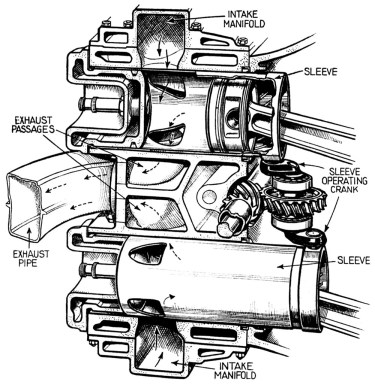 INTAKE MANIFOLD

SLEEVE

EXHAUST PASSAGES

SLEEVE OPERATING CRANK

EXHAUST PIPE

SLEEVE

INTAKE MANIFOLD